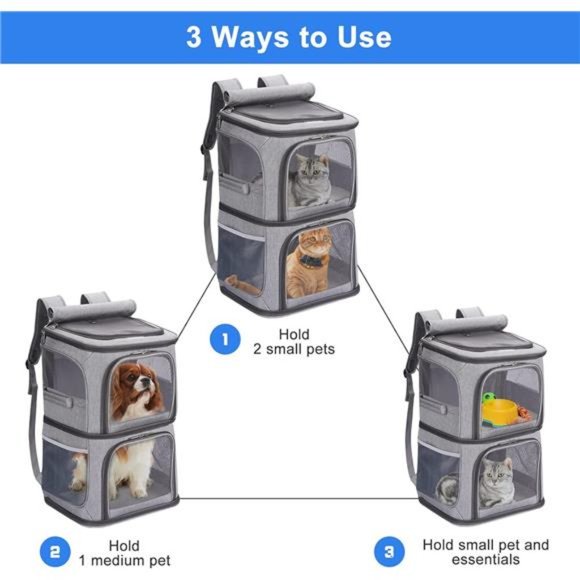 3 Ways to Use

1 Hold 2 small pets

2 Hold 1 medium pet

3 Hold small pet and essentials